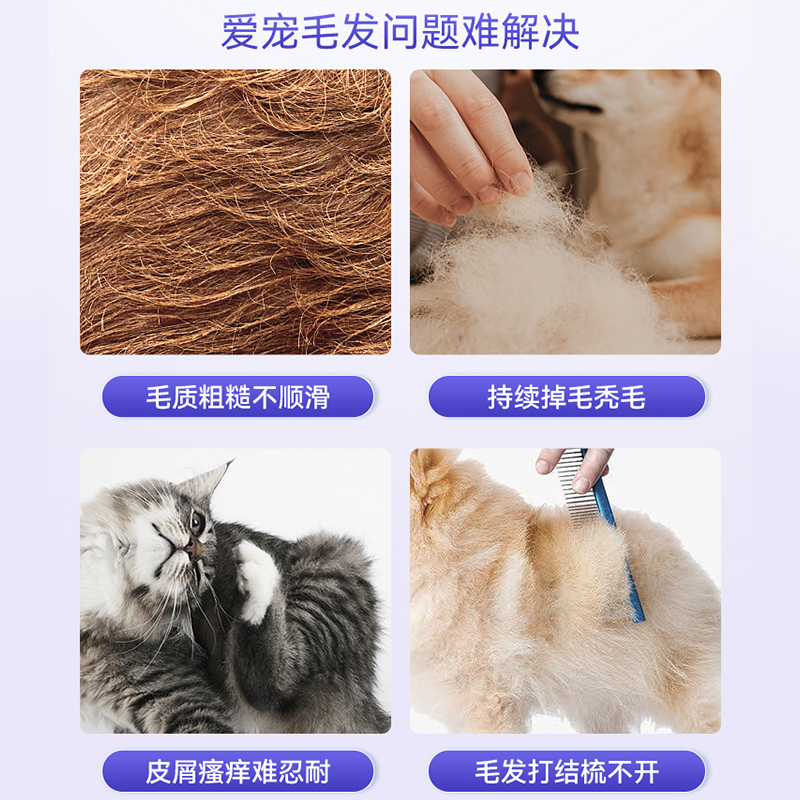 爱宠毛发问题难解决

毛质粗糙不顺滑

持续掉毛秃毛

皮屑瘙痒难忍耐

毛发打结梳不开