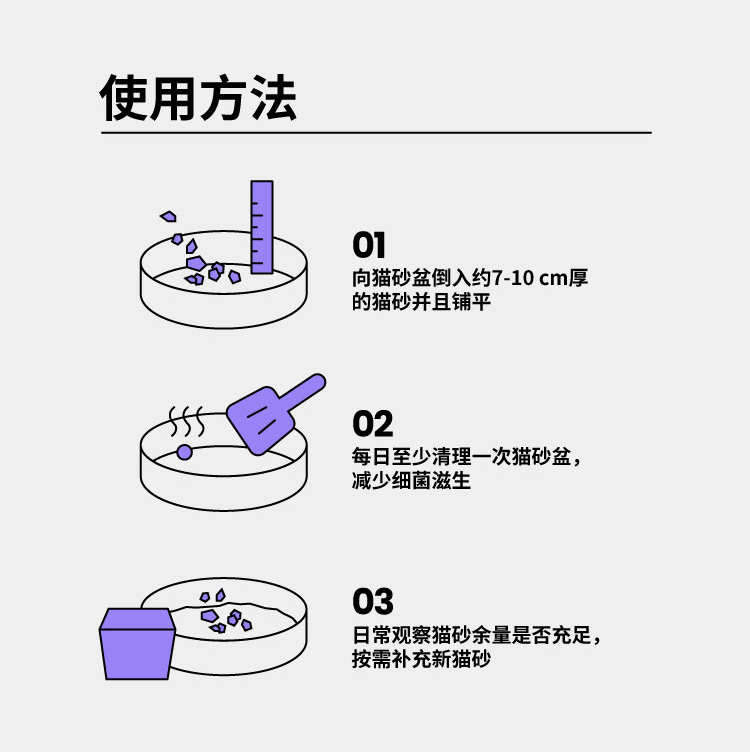 使用方法

01
向猫砂盆倒入约7-10 cm厚的猫砂并且铺平

02
每日至少清理一次猫砂盆，减少细菌滋生

03
日常观察猫砂余量是否充足，按需补充新猫砂